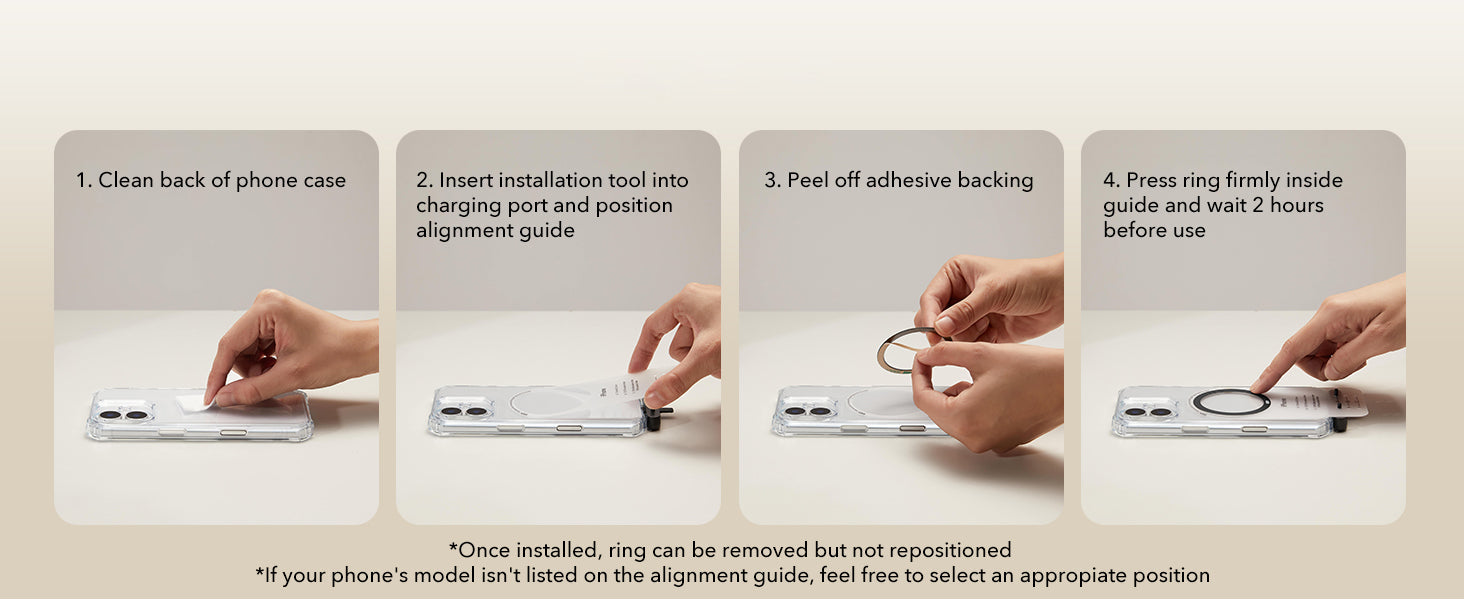 1. Clean back of phone case

2. Insert installation tool into charging port and position alignment guide

3. Peel off adhesive backing

4. Press ring firmly inside guide and wait 2 hours before use

*Once installed, ring can be removed but not repositioned
*If your phone's model isn't listed on the alignment guide, feel free to select an appropiate position